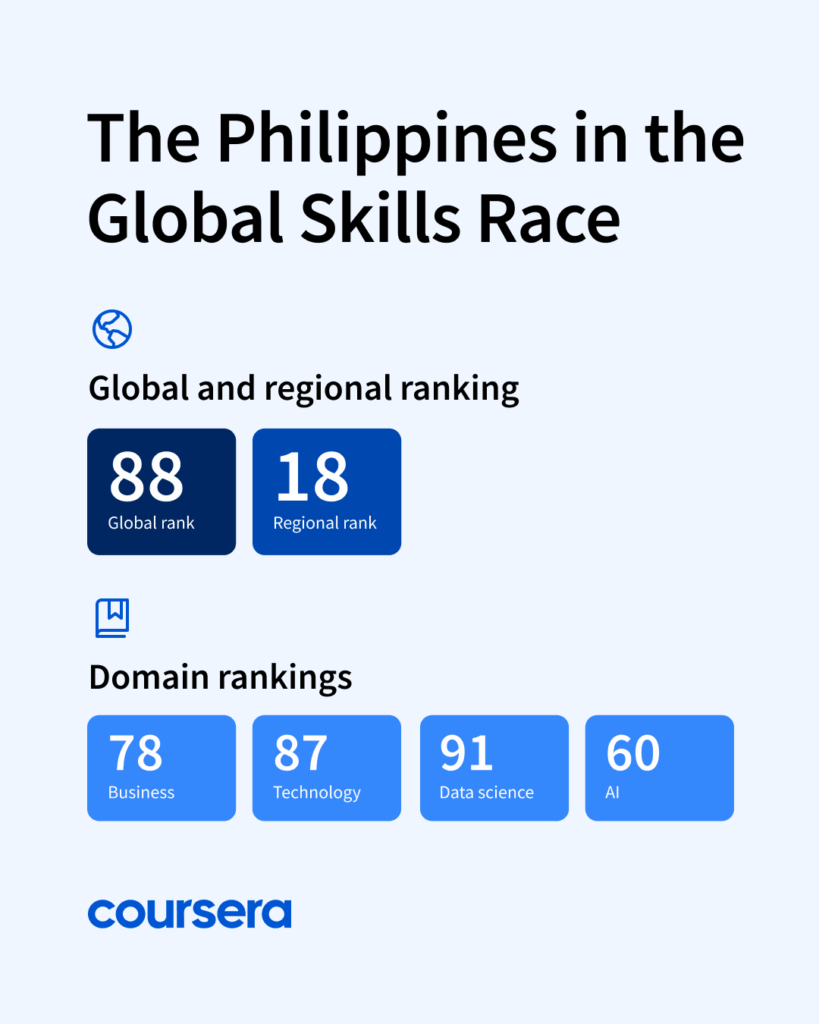 The Philippines in the Global Skills Race

Global and regional ranking

88
Global rank

18
Regional rank

Domain rankings

78
Business

87
Technology

91
Data science

60
AI

coursera